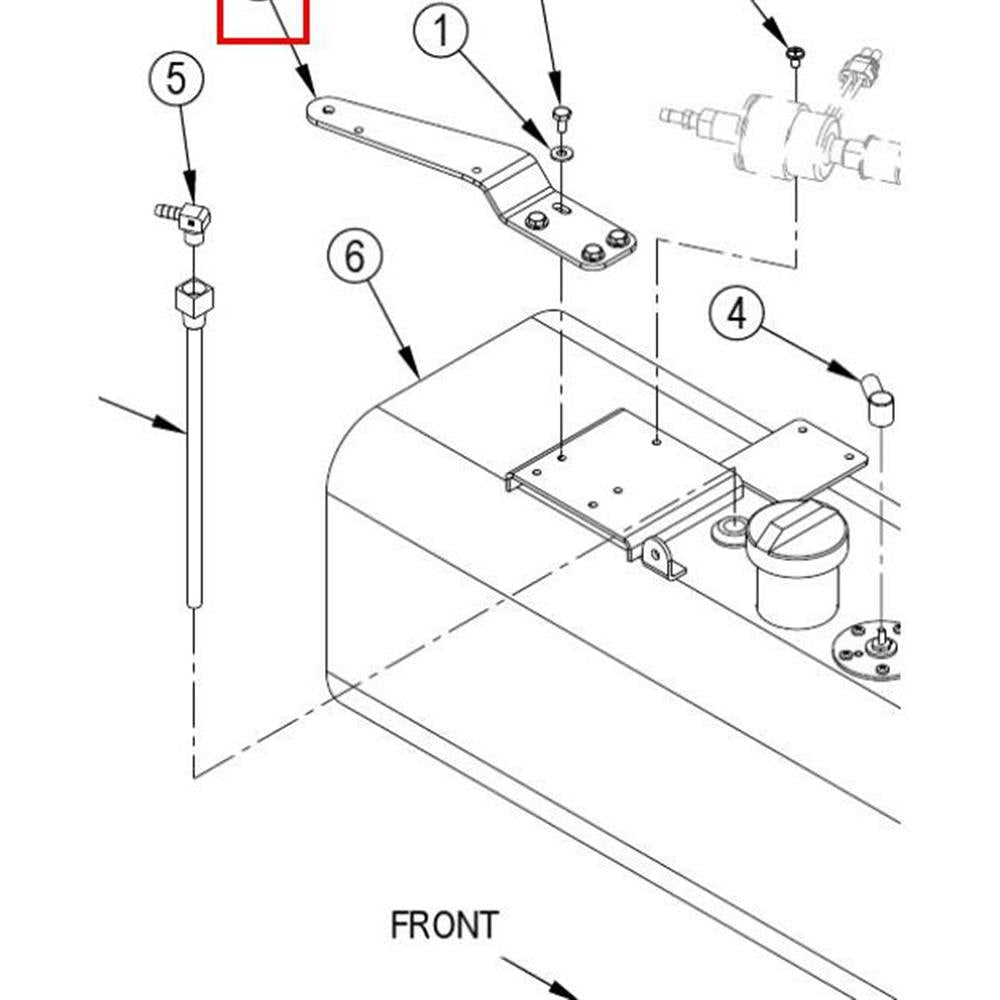 1

5

6

4

FRONT