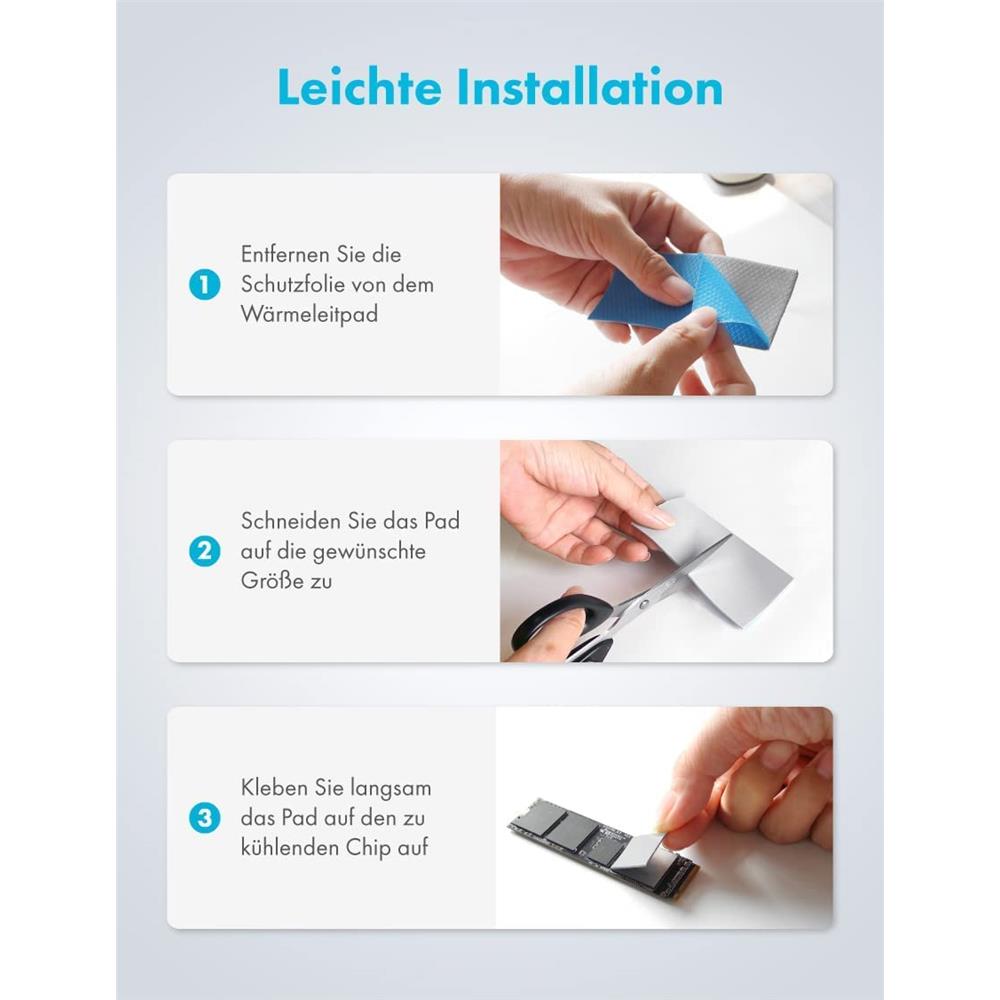 Leichte Installation

1 Entfernen Sie die Schutzfolie von dem Wärmeleitpad

2 Schneiden Sie das Pad auf die gewünschte Größe zu

3 Kleben Sie langsam das Pad auf den zu kühlenden Chip auf