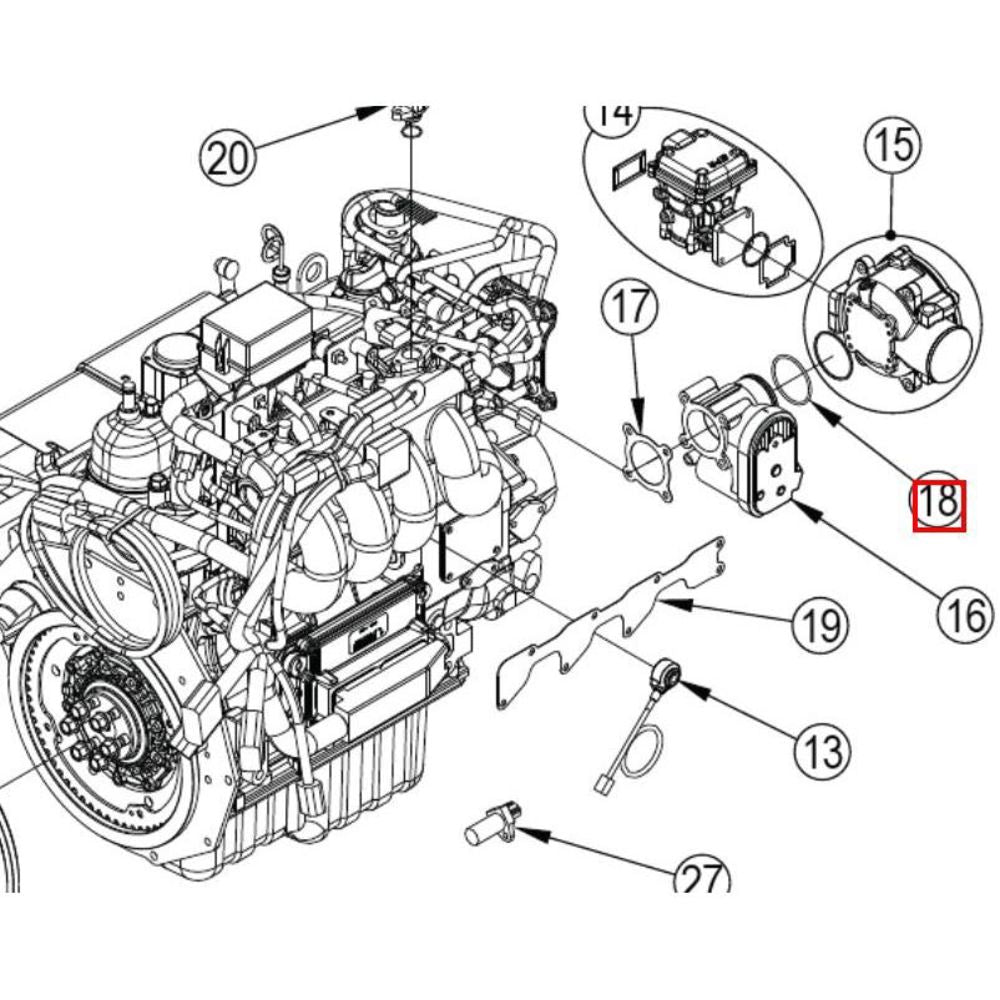 20
14
15
17
18
16
19
13
27