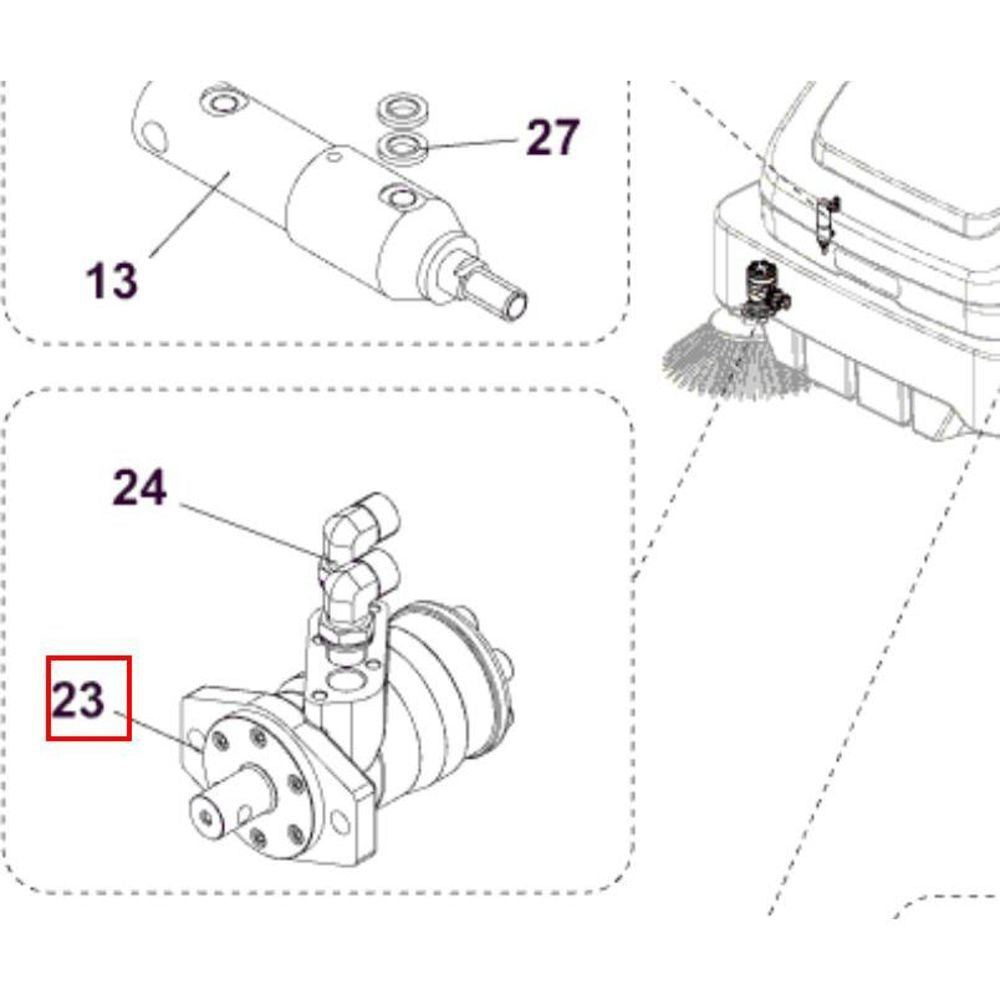 27

13

24

23