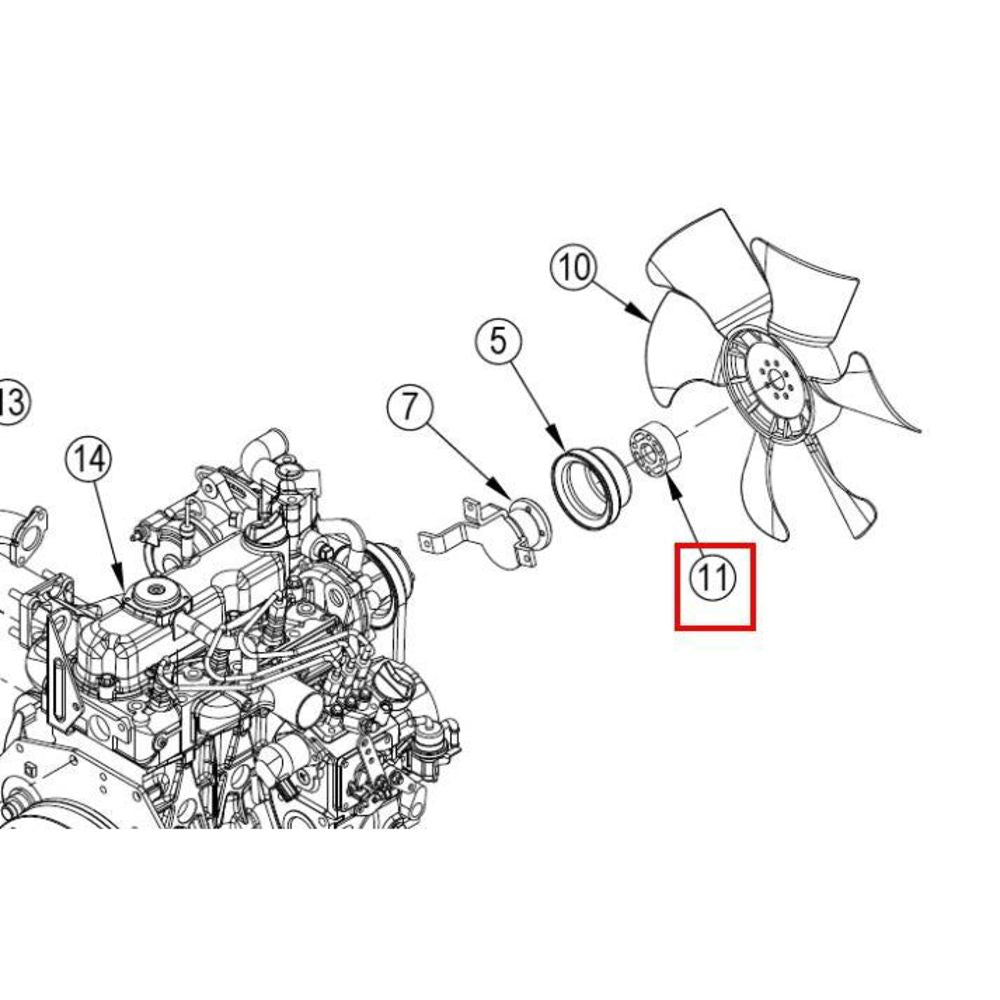 10
5
7
13
14
11