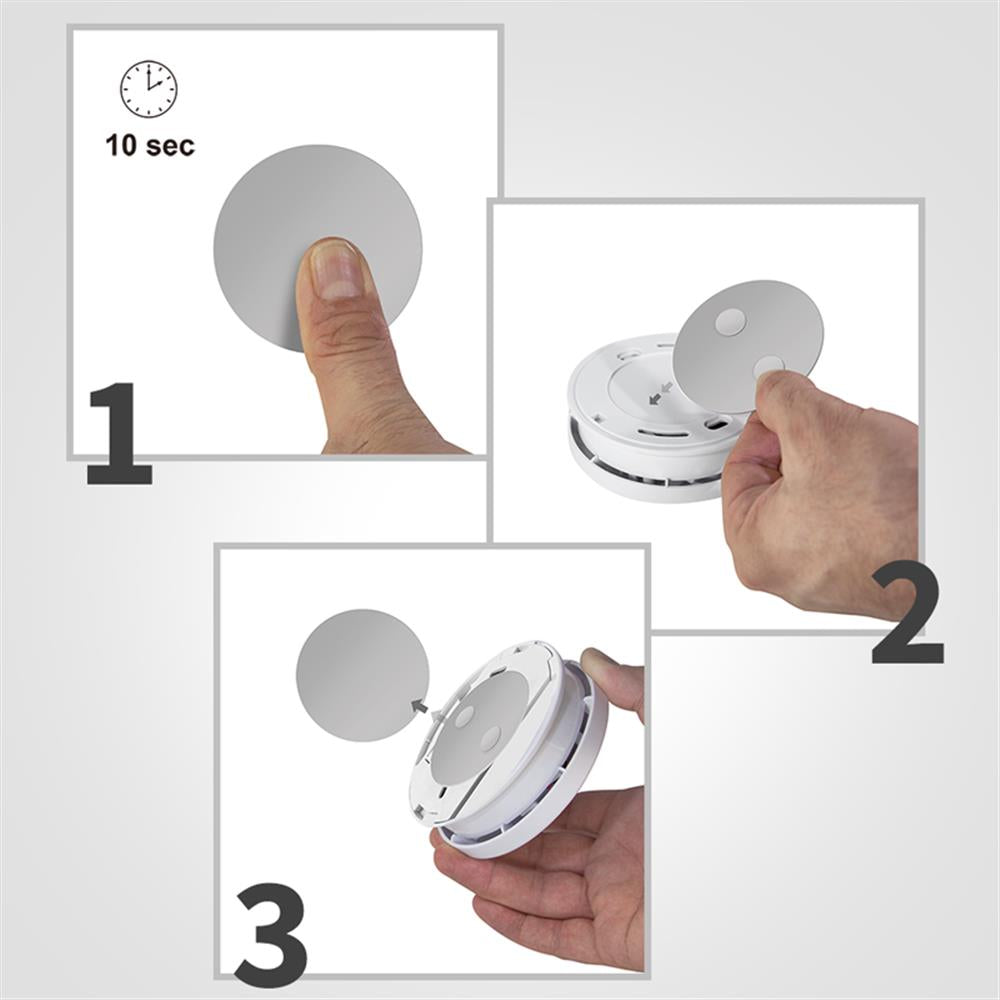 10 sec

1

2

3