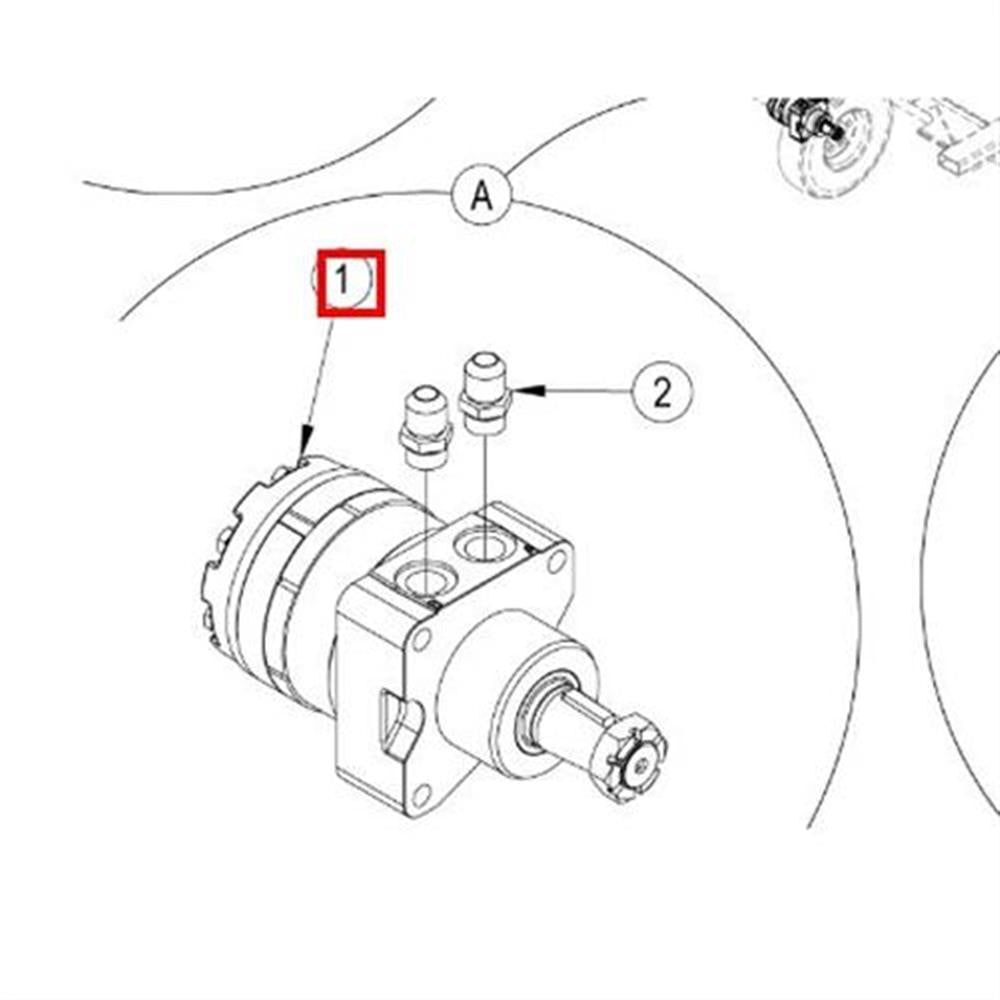 A
1
2