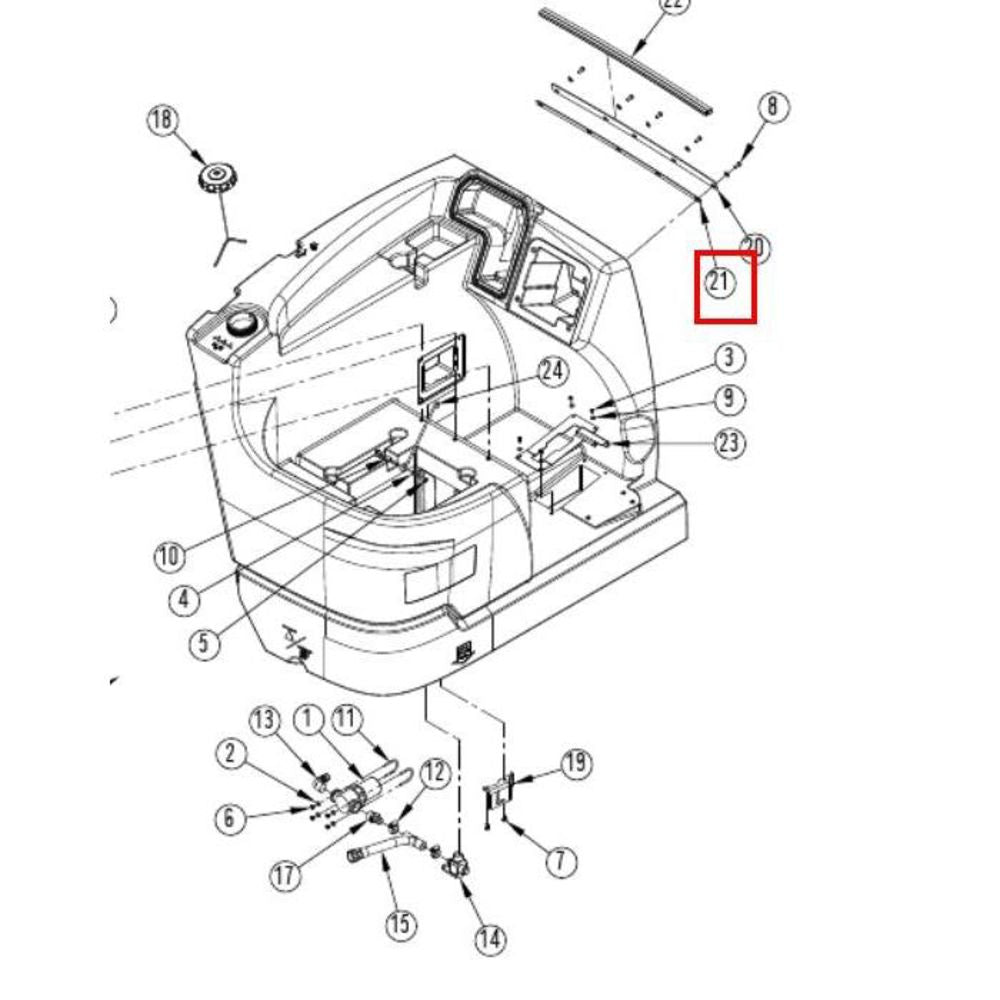 22
8
18
20
21
3
24
9
23
10
4
5
13
1
11
2
12
19
6
17
7
15
14