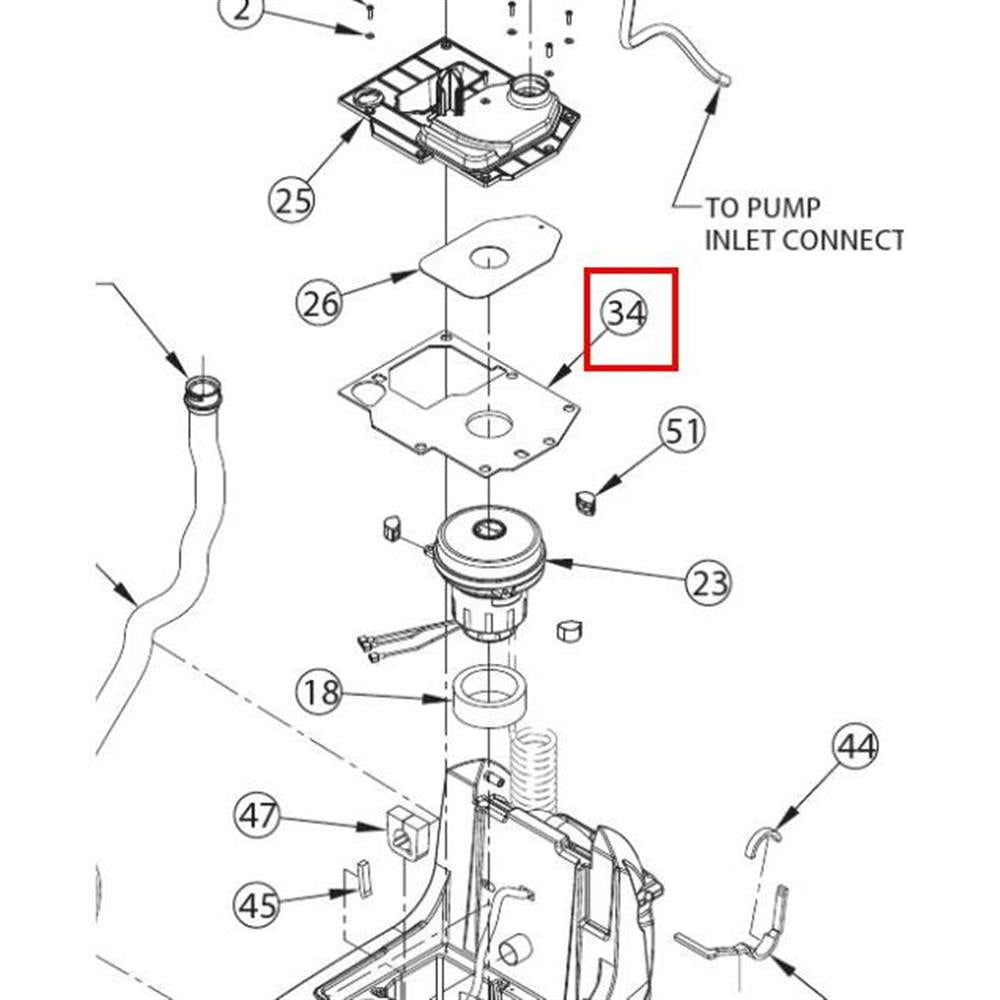 2
25
TO PUMP
INLET CONNECT
26
34
51
23
18
44
47
45