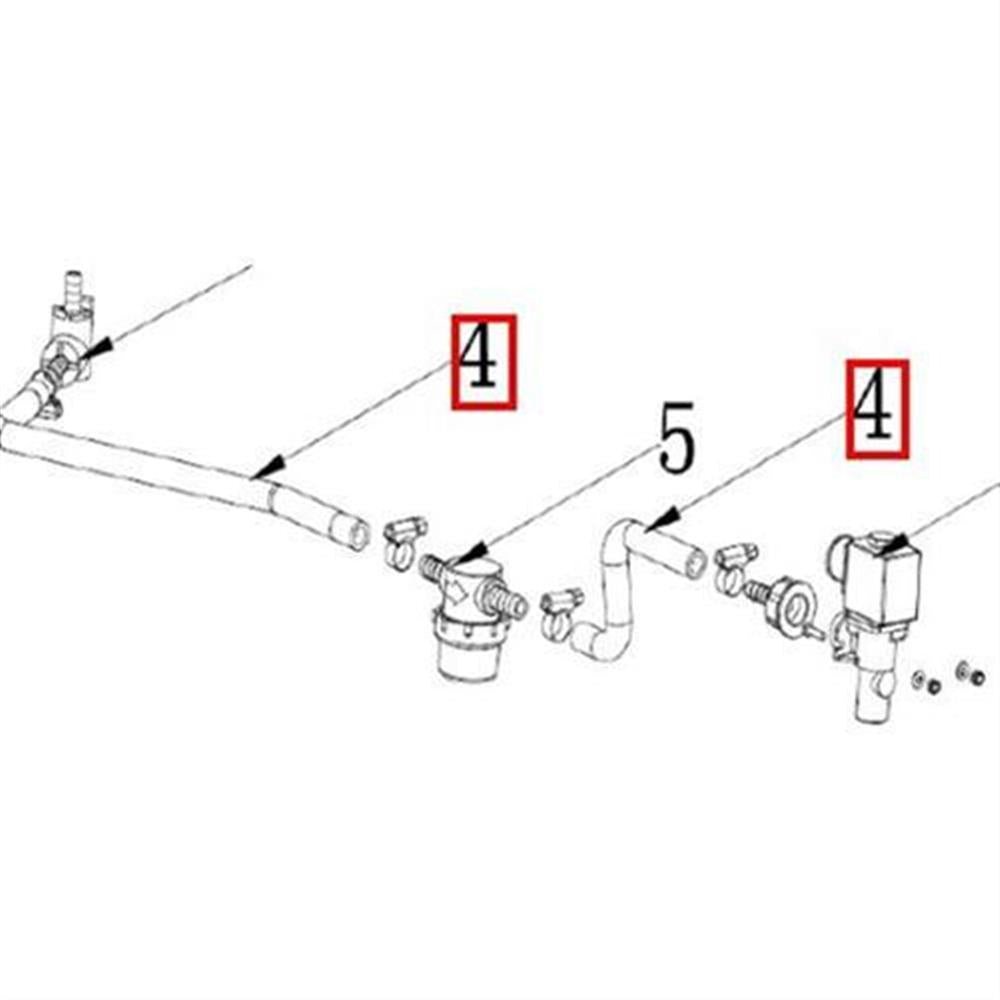 4
5
4