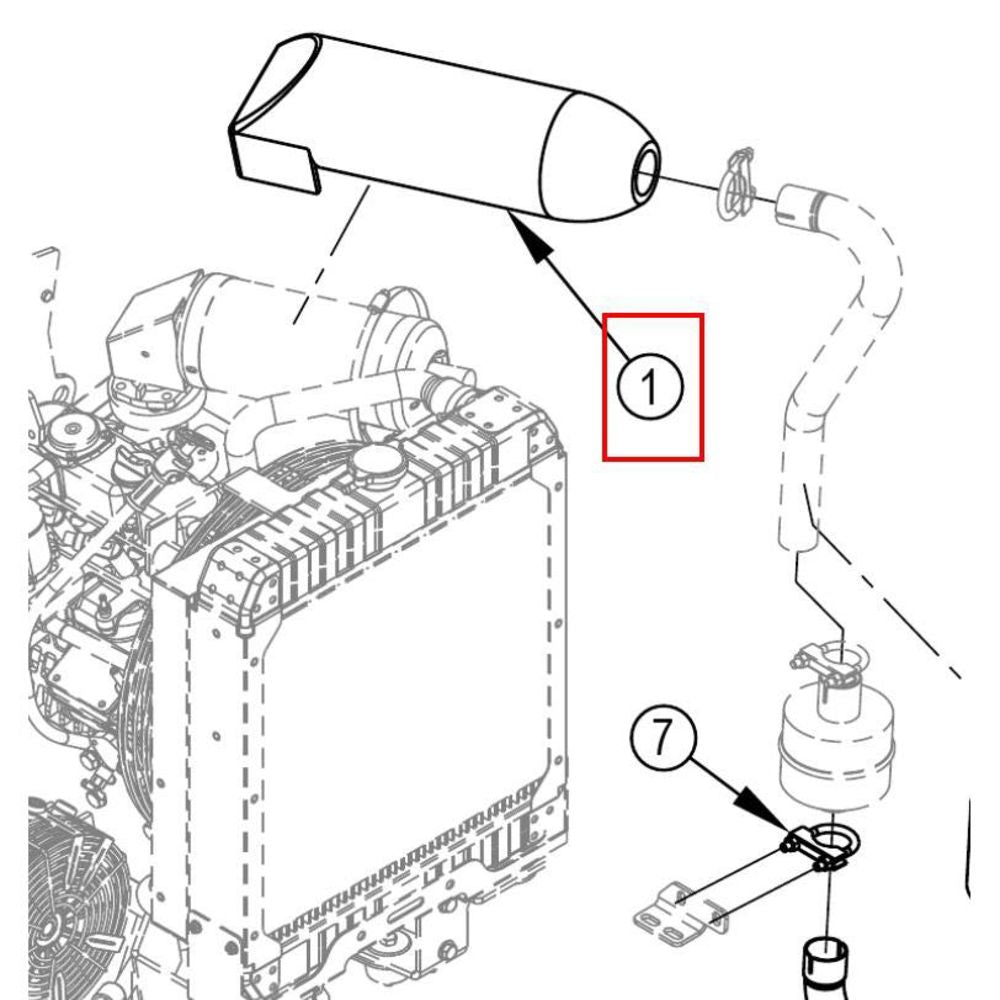 1

7