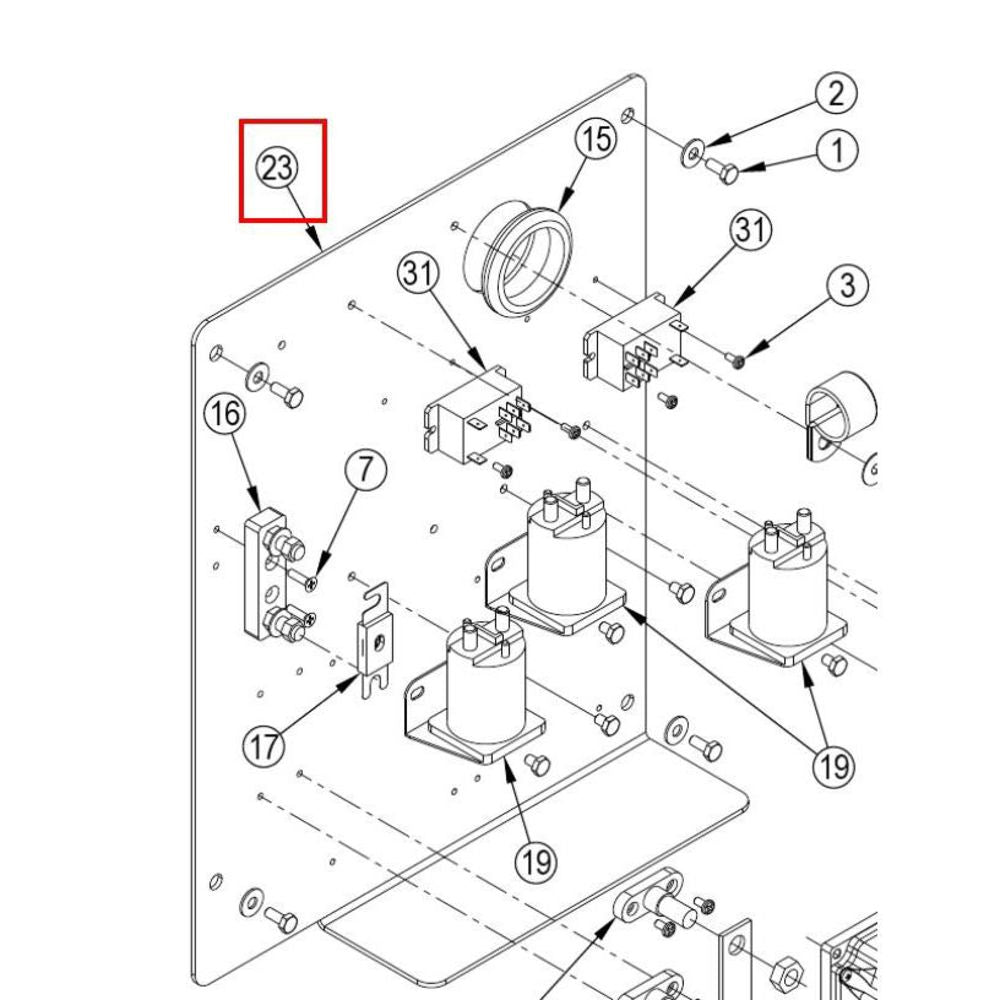 23
15
2
1
31
31
3
16
7
17
19
19