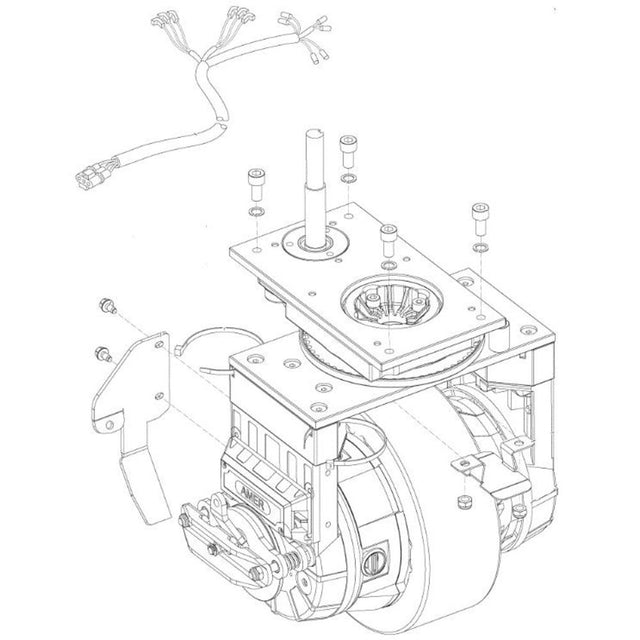 AMER