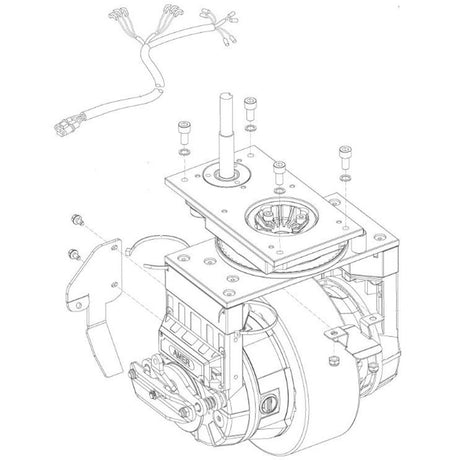 AMER