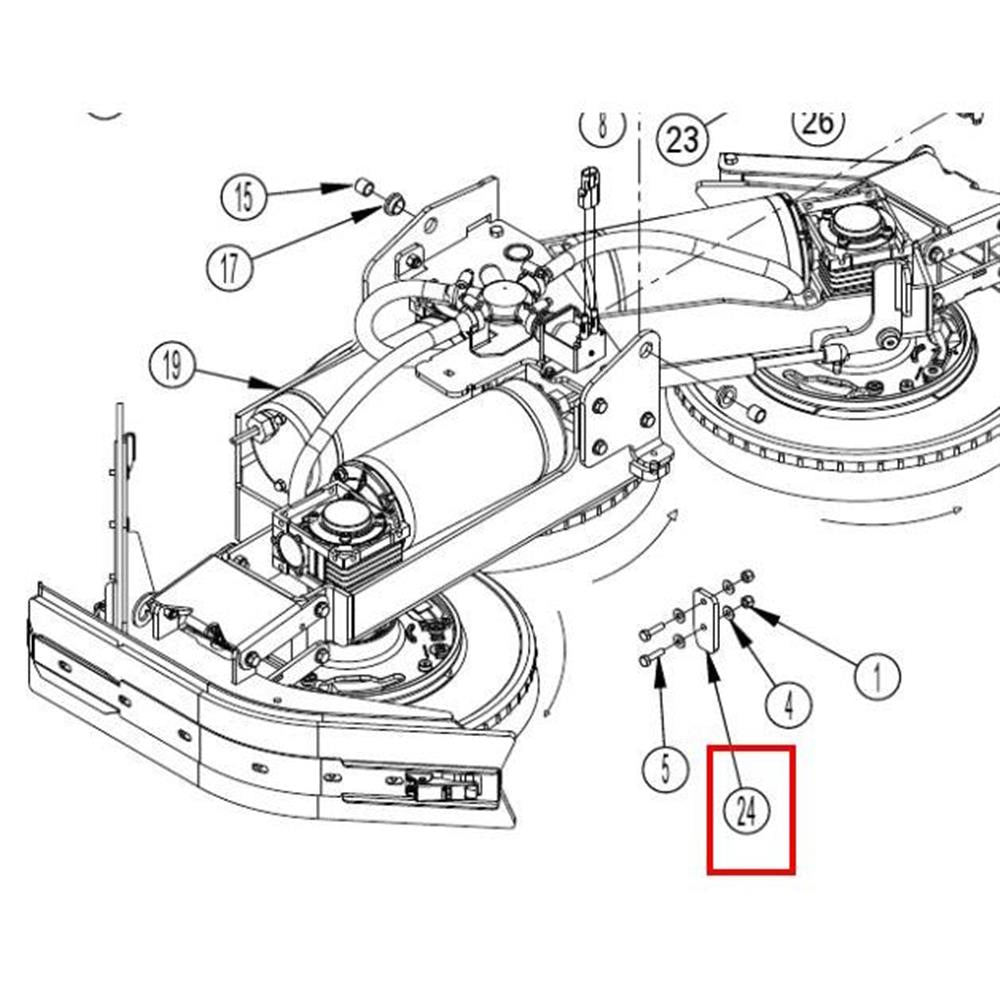 8
23
26
15
17
19
1
4
5
24