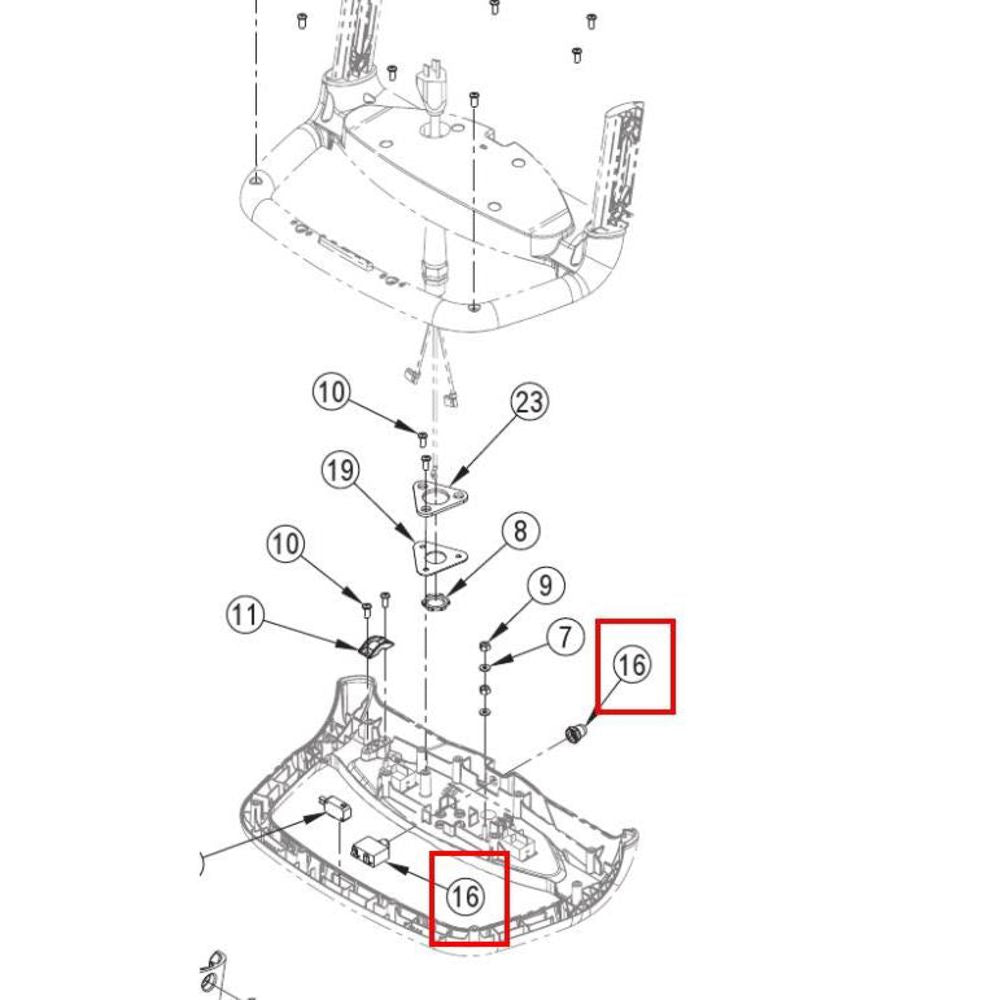 10
23
19
8
10
9
11
7
16
16