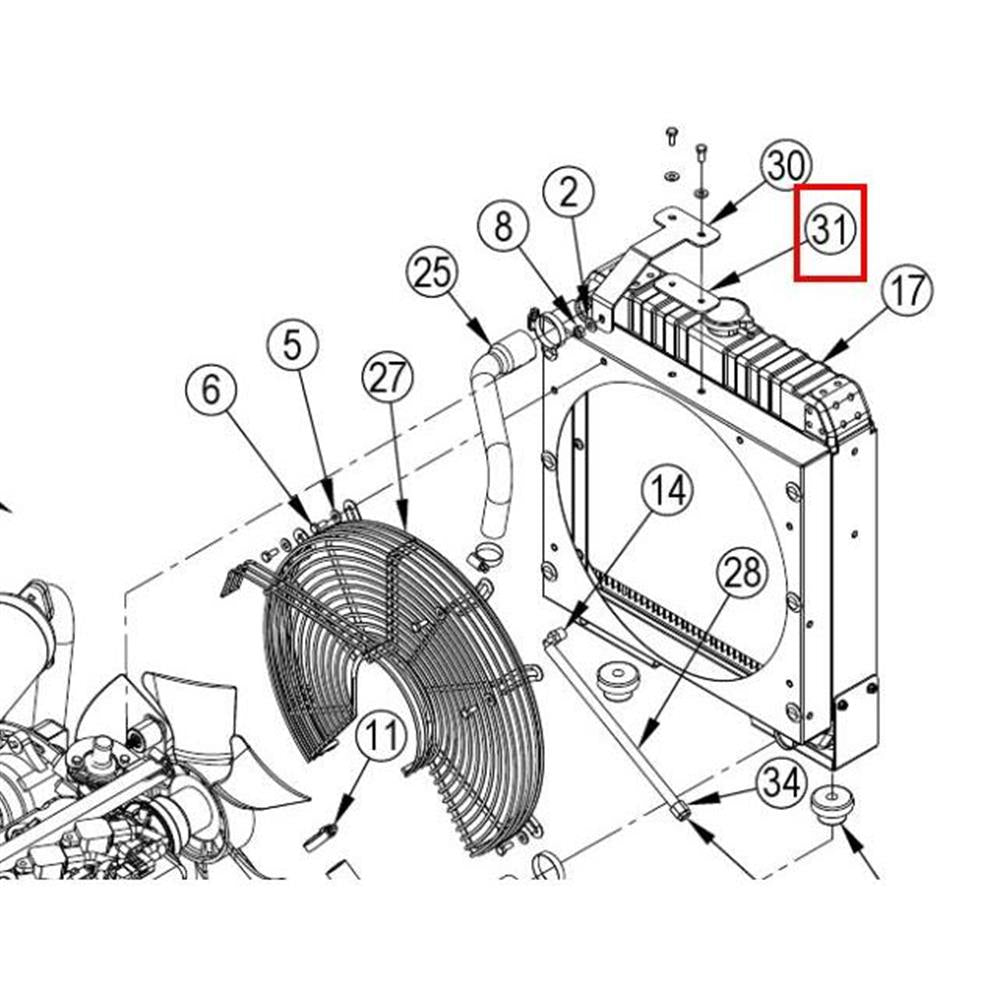 30
2
31
8
17
25
5
27
6
14
28
11
34